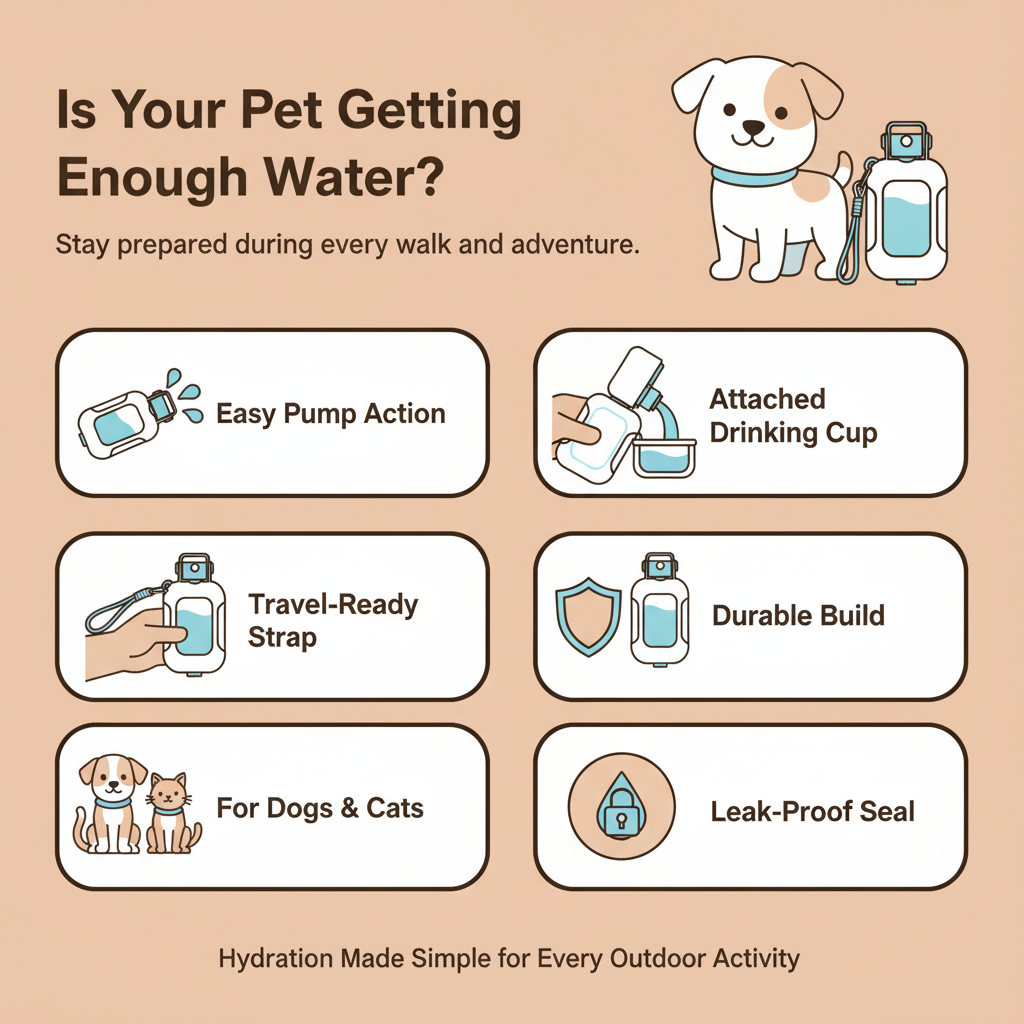 Is Your Pet Getting Enough Water?

Stay prepared during every walk and adventure.

Easy Pump Action

Attached Drinking Cup

Travel-Ready Strap

Durable Build

For Dogs & Cats

Leak-Proof Seal

Hydration Made Simple for Every Outdoor Activity