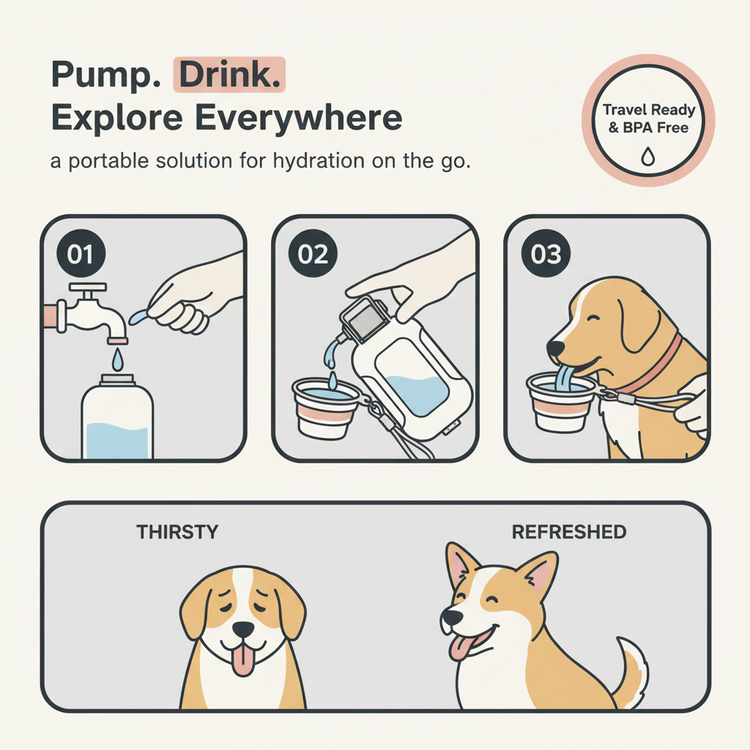 Pump. Drink.
Explore Everywhere

a portable solution for hydration on the go.

Travel Ready & BPA Free

01

02

03

THIRSTY

REFRESHED